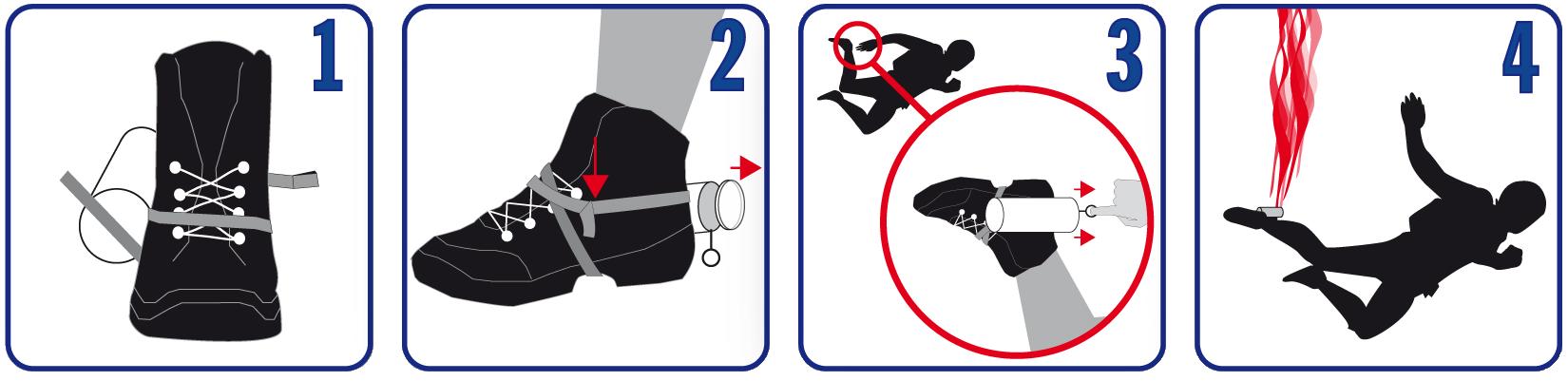 1

2

3

4