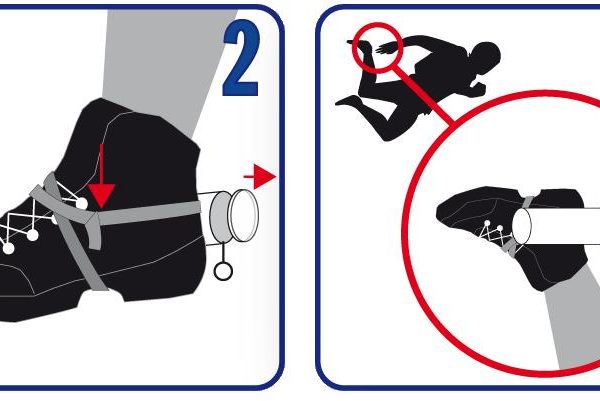 2